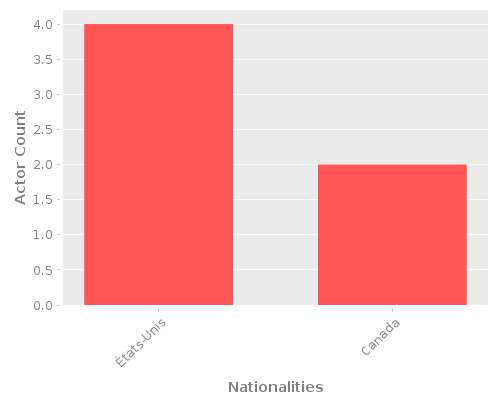 Actor Count

4.0
3.5
3.0
2.5
2.0
1.5
1.0
0.5
0.0

États-Unis
Canada

Nationalities