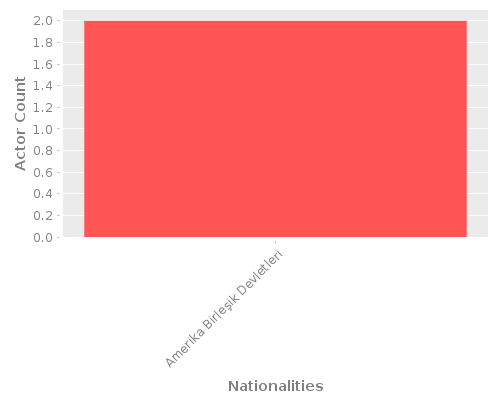 Actor Count

2.0
1.8
1.6
1.4
1.2
1.0
0.8
0.6
0.4
0.2
0.0

Amerika Birleşik Devletleri

Nationalities