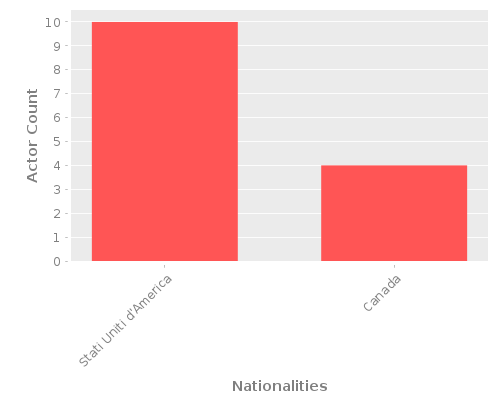 Actor Count

10
9
8
7
6
5
4
3
2
1
0

Stati Uniti d'America
Canada

Nationalities