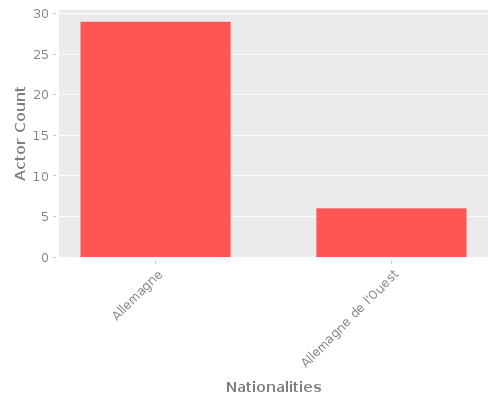 Actor Count

30
25
20
15
10
5
0

Allemagne
Allemagne de l'Ouest

Nationalities