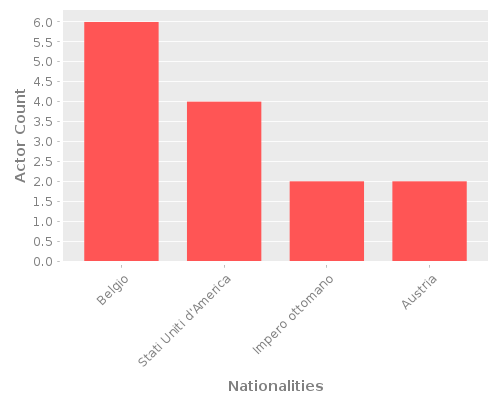 Actor Count

6.0
5.5
5.0
4.5
4.0
3.5
3.0
2.5
2.0
1.5
1.0
0.5
0.0

Belgio
Stati Uniti d'America
Impero ottomano
Austria

Nationalities